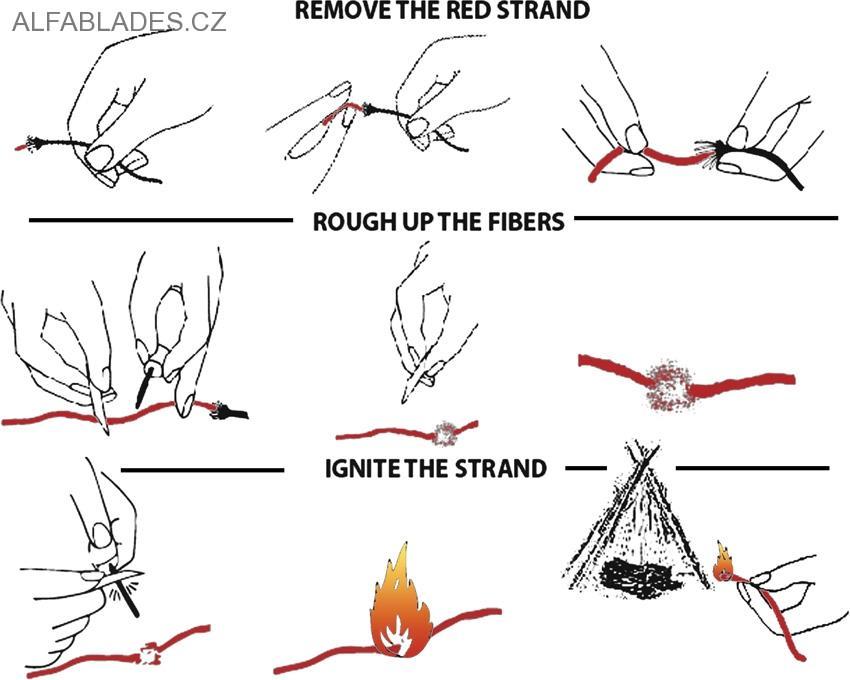 ALFABLADES.CZ

REMOVE THE RED STRAND

ROUGH UP THE FIBERS

IGNITE THE STRAND