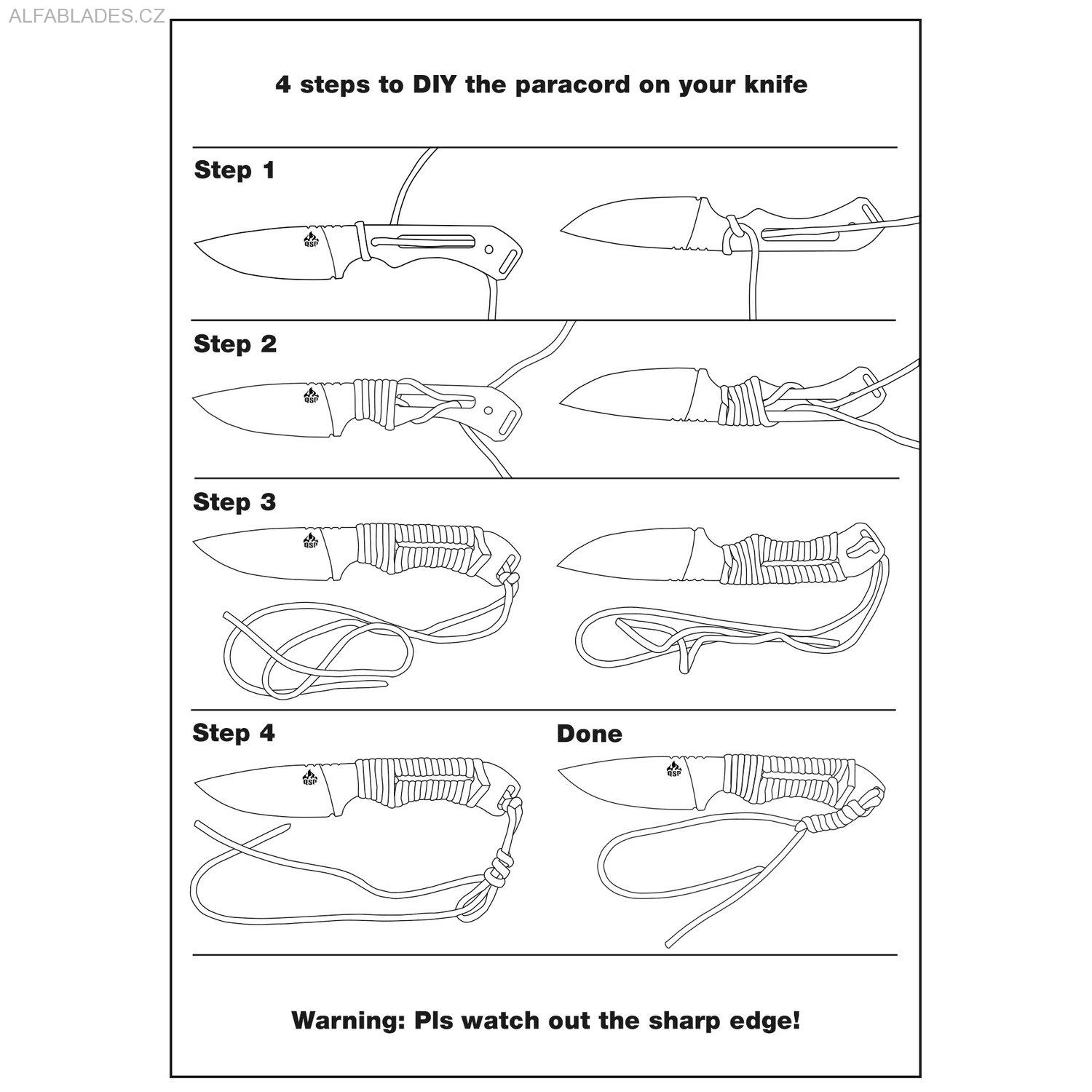 ALFABLADES.CZ

4 steps to DIY the paracord on your knife

Step 1

QSP

Step 2

QSP

Step 3

QSP

Step 4

QSP

Done

QSP

Warning: Pls watch out the sharp edge!